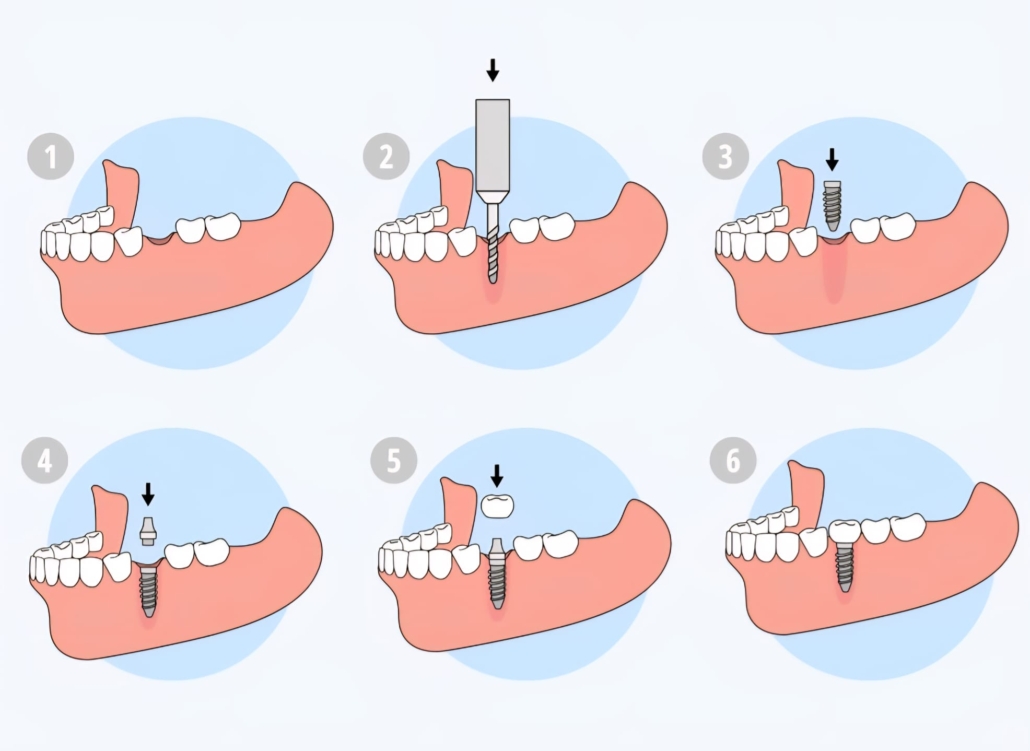 1

2

3

4

5

6